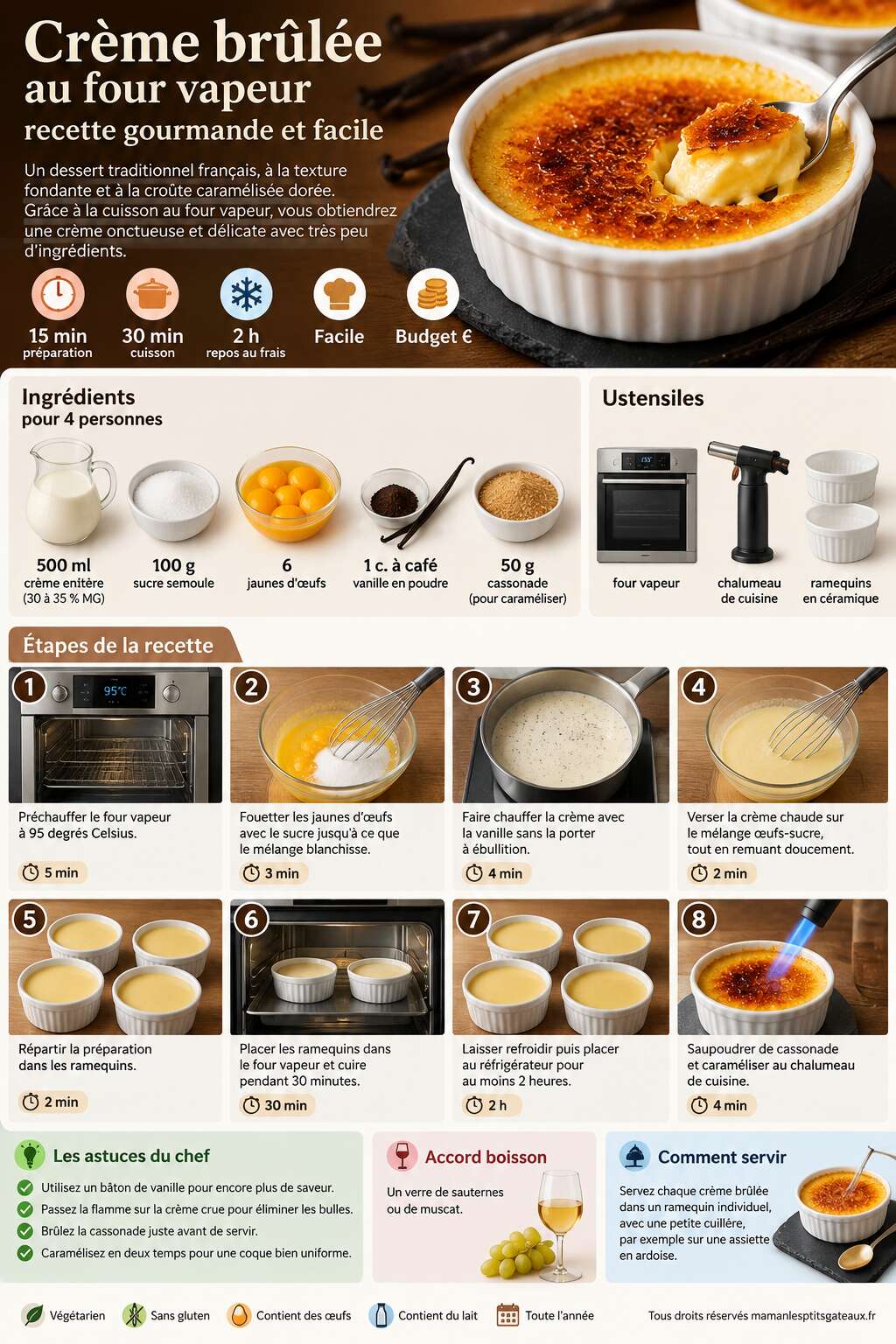 Crème brûlée
au four vapeur
recette gourmande et facile

Un dessert traditionnel français, à la texture fondante et à la croûte caramélisée dorée. Grâce à la cuisson au four vapeur, vous obtiendrez une crème onctueuse et délicate avec très peu d'ingrédients.

15 min préparation
30 min cuisson
2 h repos au frais
Facile
Budget €

Ingrédients
pour 4 personnes

500 ml crème entière (30 à 35 % MG)
100 g sucre semoule
6 jaunes d'œufs
1 c. à café vanille en poudre
50 g cassonade (pour caraméliser)

Ustensiles

four vapeur
chalumeau de cuisine
ramequins en céramique

Étapes de la recette

1
95°C
Préchauffer le four vapeur à 95 degrés Celsius.
5 min

2
Fouetter les jaunes d'œufs avec le sucre jusqu'à ce que le mélange blanchisse.
3 min

3
Faire chauffer la crème avec la vanille sans la porter à ébullition.
4 min

4
Verser la crème chaude sur le mélange œufs-sucre, tout en remuant doucement.
2 min

5
Répartir la préparation dans les ramequins.
2 min

6
Placer les ramequins dans le four vapeur et cuire pendant 30 minutes.
30 min

7
Laisser refroidir puis placer au réfrigérateur pour au moins 2 heures.
2 h

8
Saupoudrer de cassonade et caraméliser au chalumeau de cuisine.
4 min

Les astuces du chef
Utilisez un bâton de vanille pour encore plus de saveur.
Passez la flamme sur la crème crue pour éliminer les bulles.
Brûlez la cassonade juste avant de servir.
Caramélisez en deux temps pour une coque bien uniforme.

Accord boisson
Un verre de sauternes ou de muscat.

Comment servir
Servez chaque crème brûlée dans un ramequin individuel, avec une petite cuillère, par exemple sur une assiette en ardoise.

Végétarien
Sans gluten
Contient des œufs
Contient du lait
Toute l'année
Tous droits réservés mamanlesptitsgateaux.fr