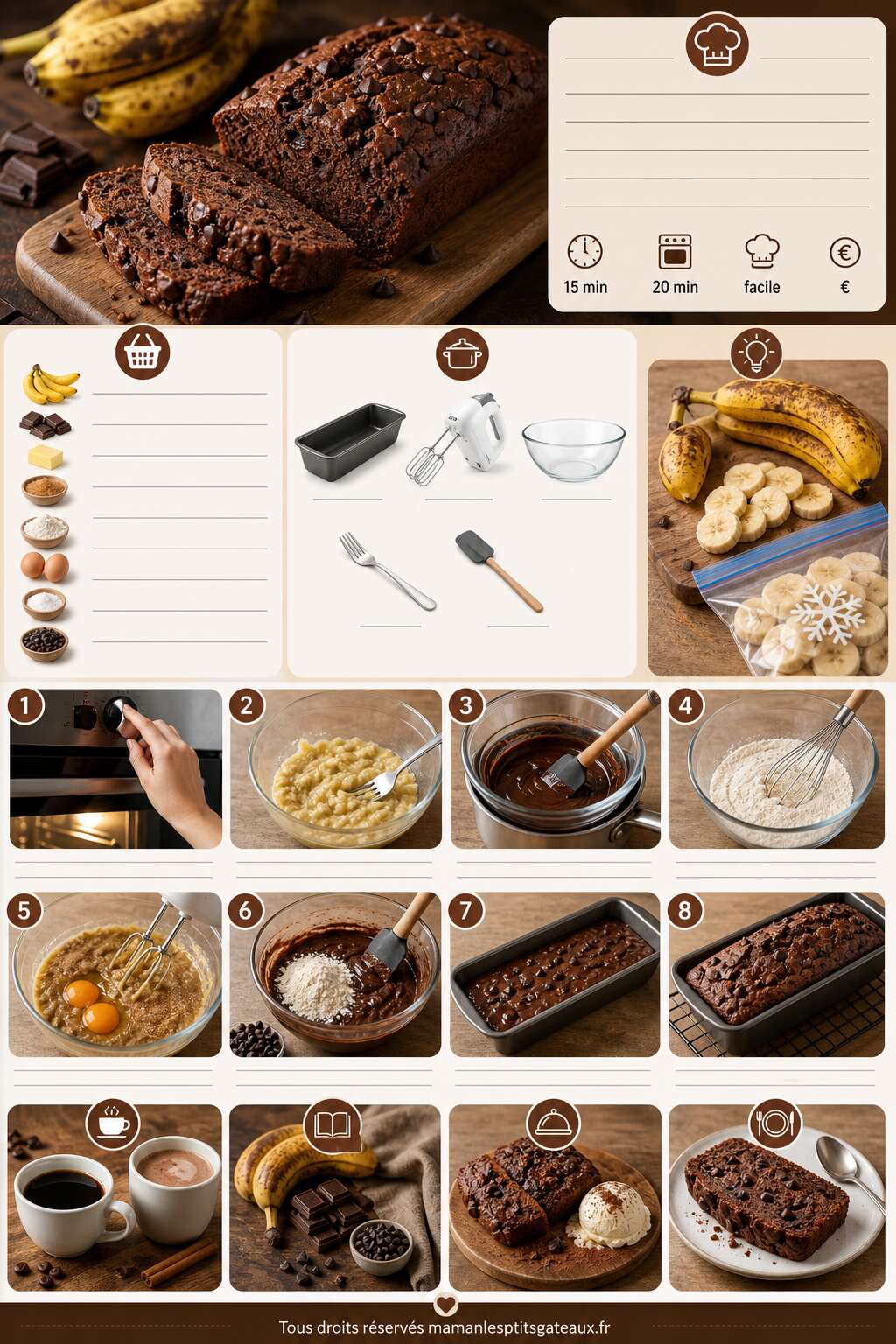 15 min

20 min

facile

€

1

2

3

4

5

6

7

8

Tous droits réservés mamanlesptitsgateaux.fr