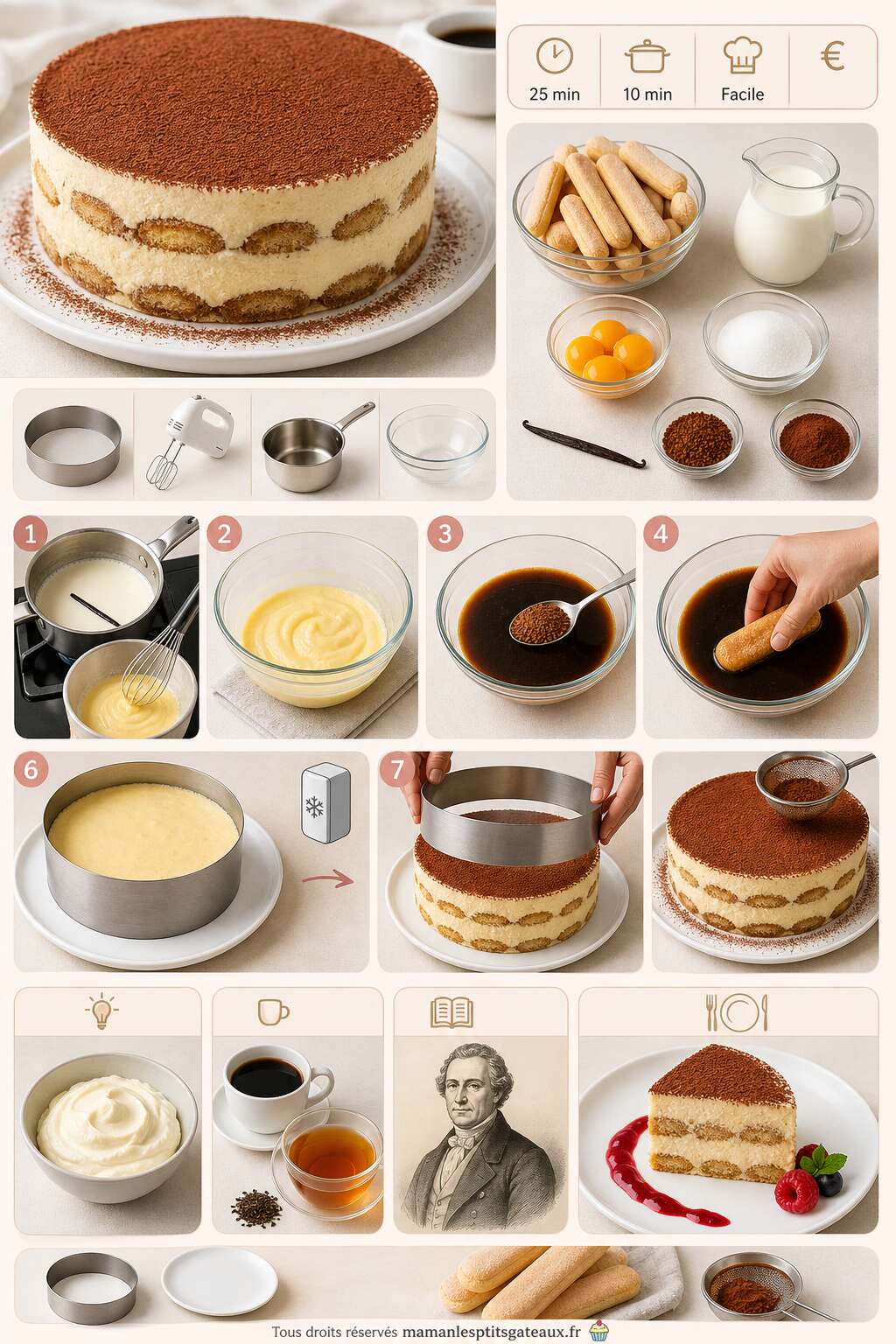 25 min
10 min
Facile
€

1
2
3
4
6
7

Tous droits réservés mamanlesptitsgateaux.fr