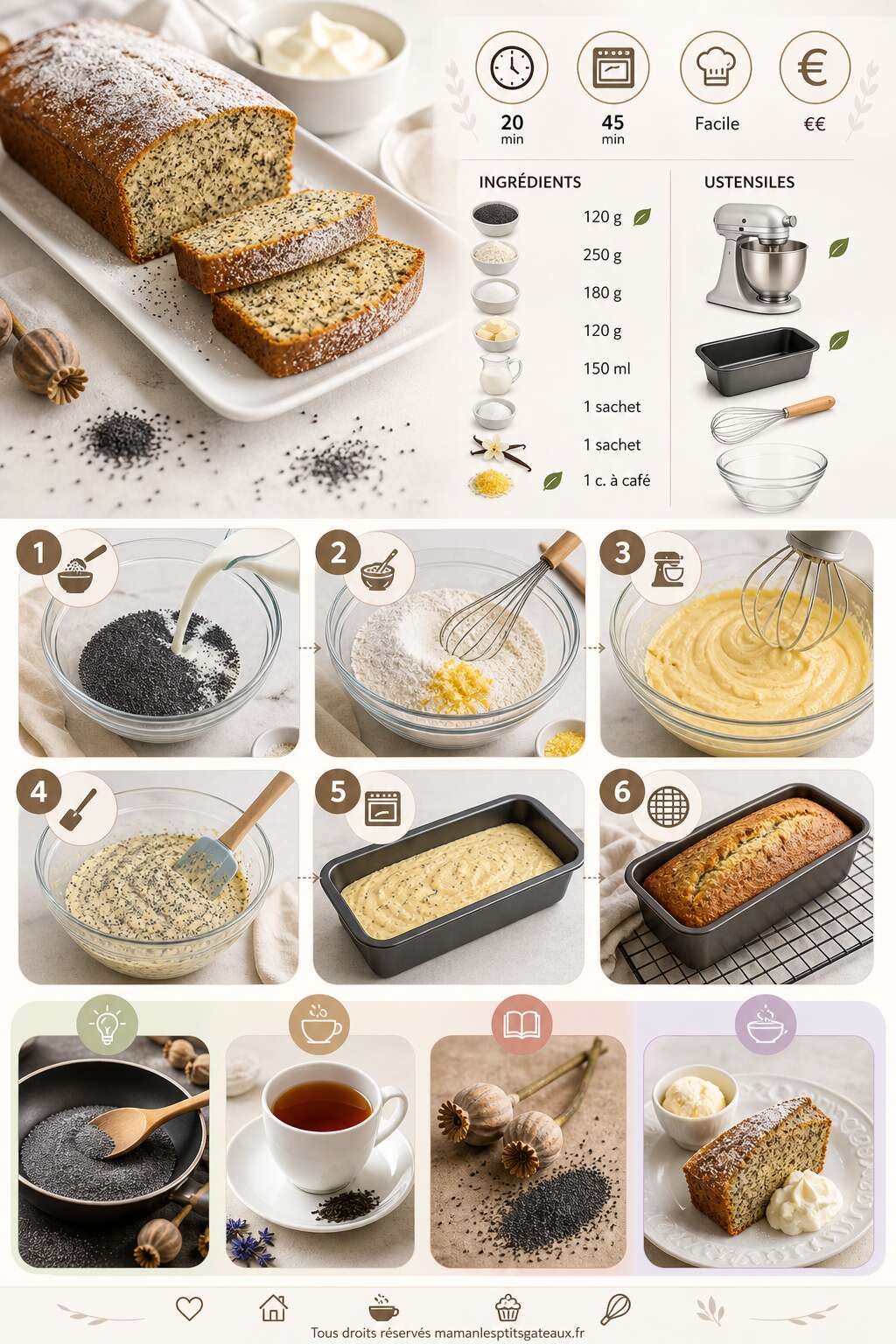 20 min

45 min

Facile

€€

INGRÉDIENTS

120 g

250 g

180 g

120 g

150 ml

1 sachet

1 sachet

1 c. à café

USTENSILES

1

2

3

4

5

6

Tous droits réservés mamanlesptitsgateaux.fr