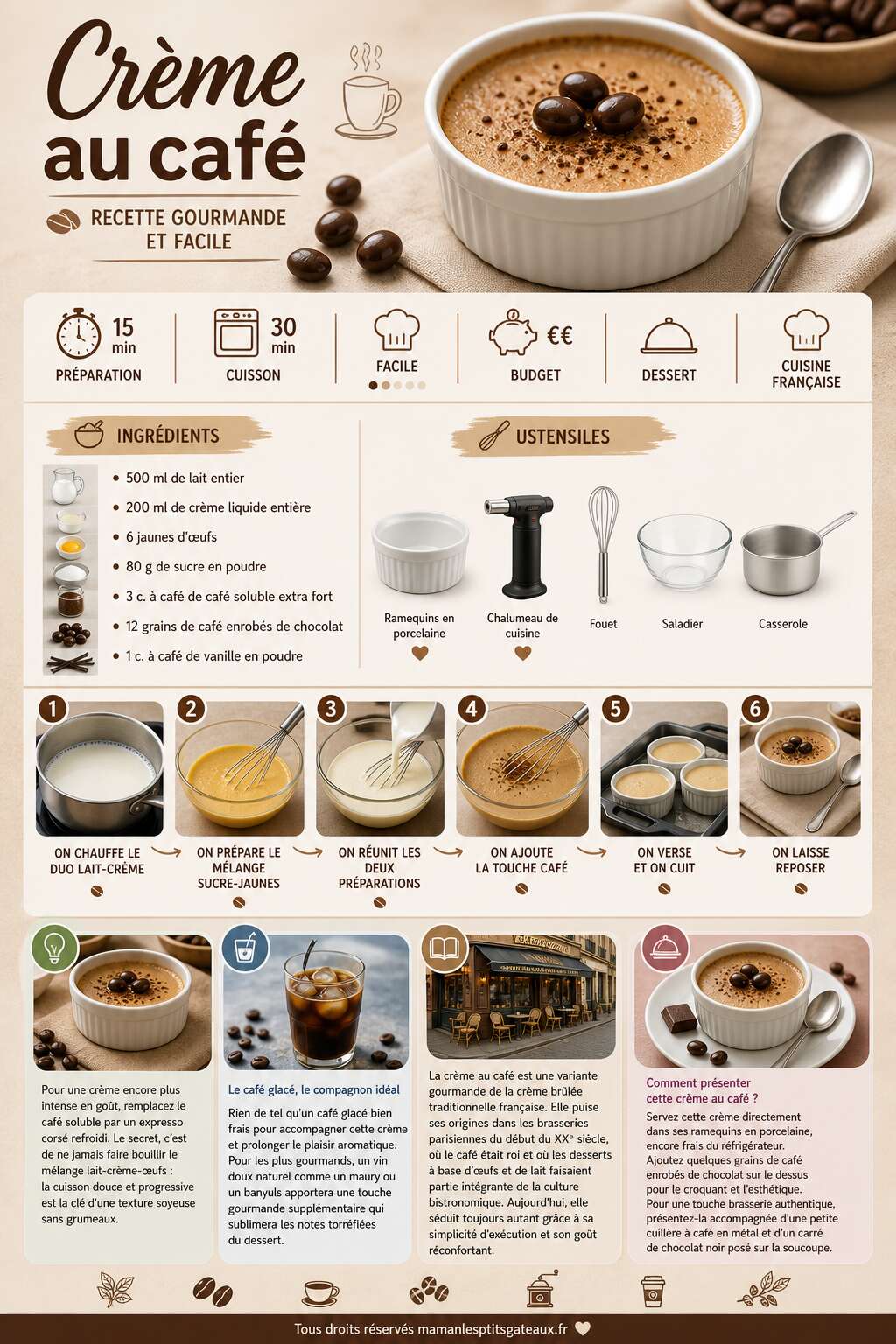 Crème au café

RECETTE GOURMANDE ET FACILE

15 min
PRÉPARATION

30 min
CUISSON

FACILE

€€
BUDGET

DESSERT

CUISINE FRANÇAISE

INGRÉDIENTS

- 500 ml de lait entier
- 200 ml de crème liquide entière
- 6 jaunes d'œufs
- 80 g de sucre en poudre
- 3 c. à café de café soluble extra fort
- 12 grains de café enrobés de chocolat
- 1 c. à café de vanille en poudre

USTENSILES

Ramequins en porcelaine

Chalumeau de cuisine

Fouet

Saladier

Casserole

1 ON CHAUFFE LE DUO LAIT-CRÈME

2 ON PRÉPARE LE MÉLANGE SUCRE-JAUNES

3 ON RÉUNIT LES DEUX PRÉPARATIONS

4 ON AJOUTE LA TOUCHE CAFÉ

5 ON VERSE ET ON CUIT

6 ON LAISSE REPOSER

Pour une crème encore plus intense en goût, remplacez le café soluble par un expresso corsé refroidi. Le secret, c'est de ne jamais faire bouillir le mélange lait-crème-œufs : la cuisson douce et progressive est la clé d'une texture soyeuse sans grumeaux.

Le café glacé, le compagnon idéal

Rien de tel qu'un café glacé bien frais pour accompagner cette crème et prolonger le plaisir aromatique. Pour les plus gourmands, un vin doux naturel comme un maury ou un banyuls apportera une touche gourmande supplémentaire qui sublimera les notes torréfiées du dessert.

La crème au café est une variante gourmande de la crème brûlée traditionnelle française. Elle puise ses origines dans les brasseries parisiennes du début du XXᵉ siècle, où le café était roi et où les desserts à base d'œufs et de lait faisaient partie intégrante de la culture bistronomique. Aujourd'hui, elle séduit toujours autant grâce à sa simplicité d'exécution et son goût réconfortant.

Comment présenter cette crème au café ?

Servez cette crème directement dans ses ramequins en porcelaine, encore frais du réfrigérateur. Ajoutez quelques grains de café enrobés de chocolat sur le dessus pour le croquant et l'esthétique. Pour une touche brasserie authentique, présentez-la accompagnée d'une petite cuillère à café en métal et d'un carré de chocolat noir posé sur la soucoupe.

Tous droits réservés mamanlesptitsgateaux.fr