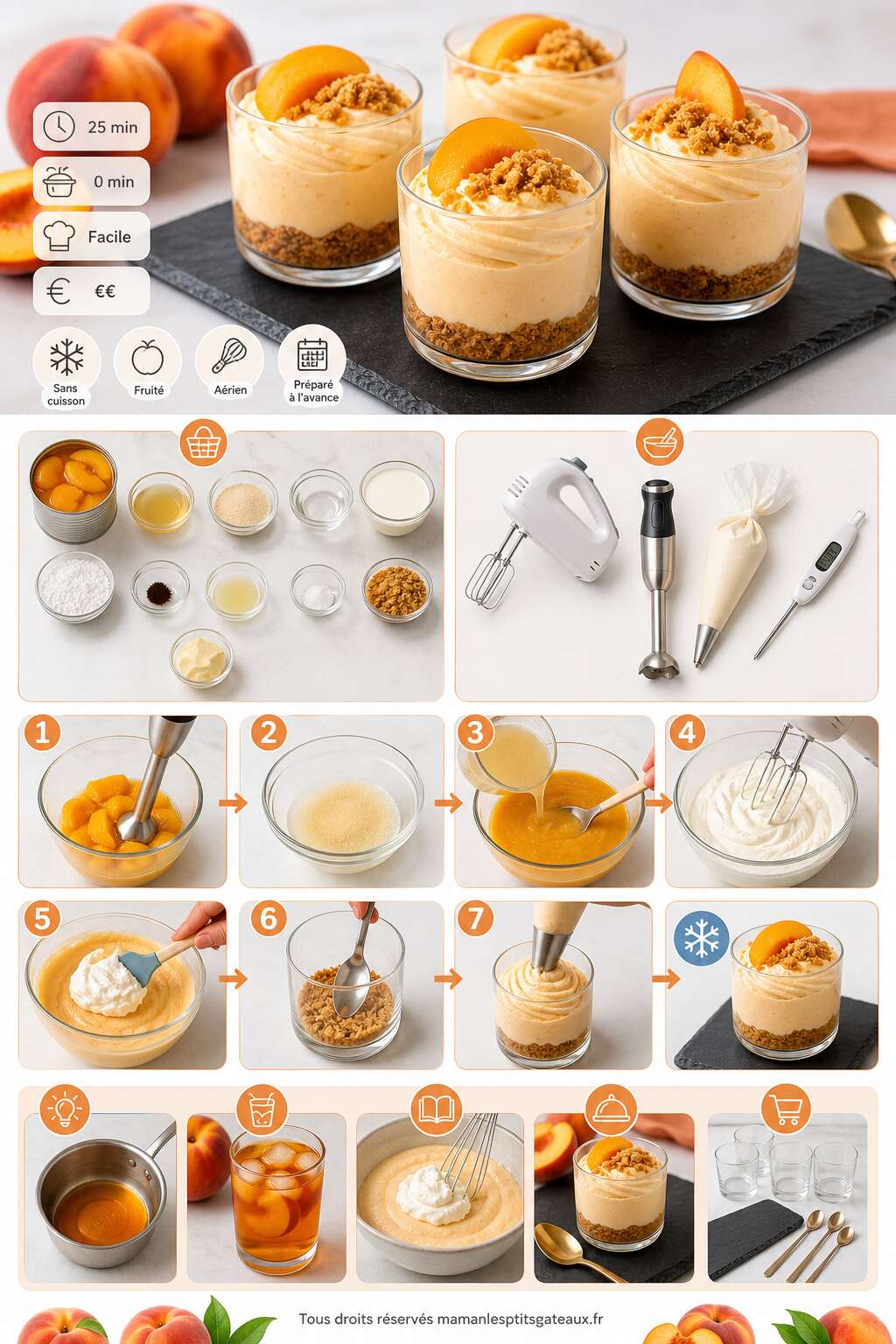 25 min

0 min

Facile

€€

Sans cuisson

Fruité

Aérien

Préparé à l'avance

1

2

3

4

5

6

7

Tous droits réservés mamanlesptitsgateaux.fr