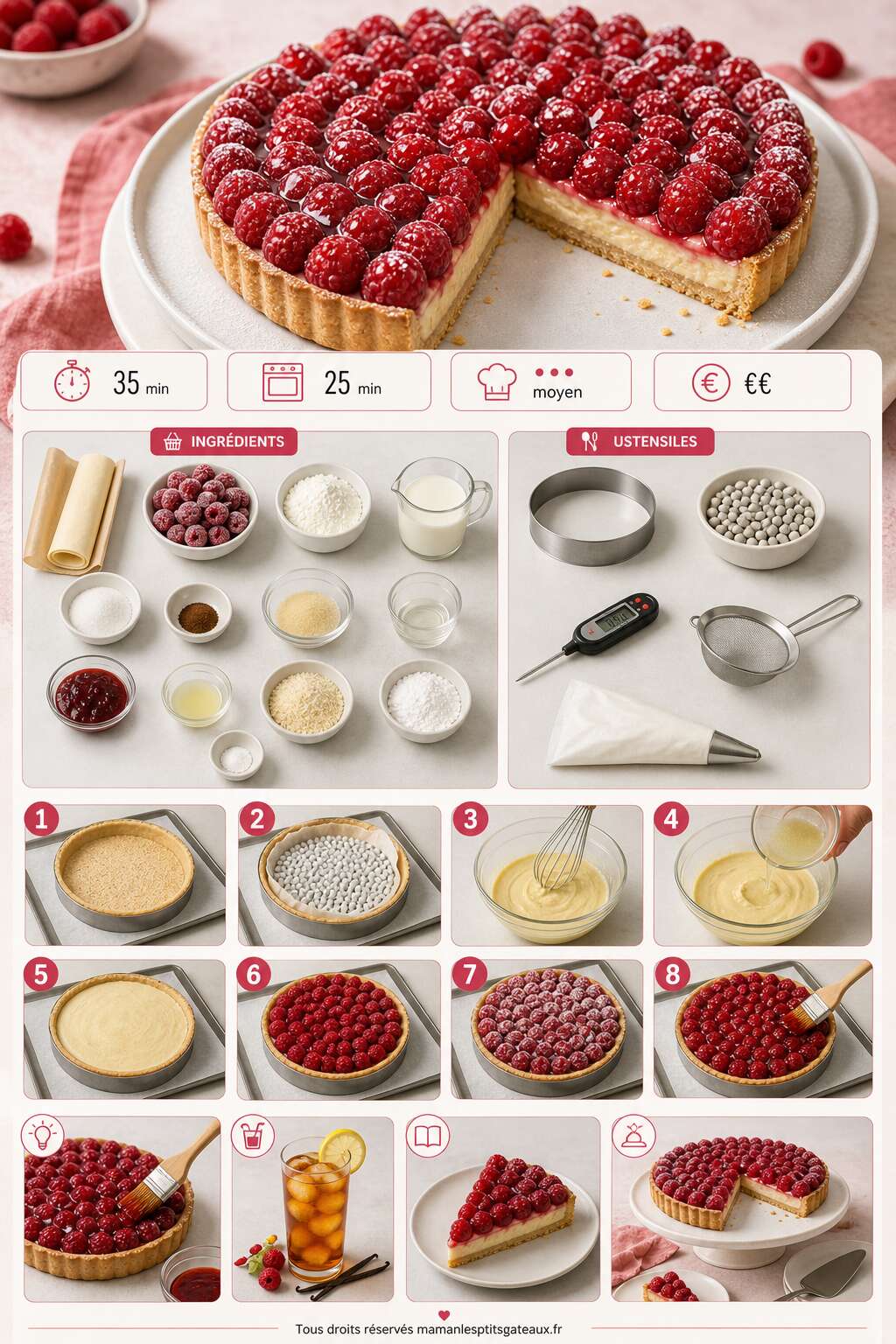 35 min

25 min

moyen

€€

INGRÉDIENTS

USTENSILES

1

2

3

4

5

6

7

8

Tous droits réservés mamanlesptitsgateaux.fr