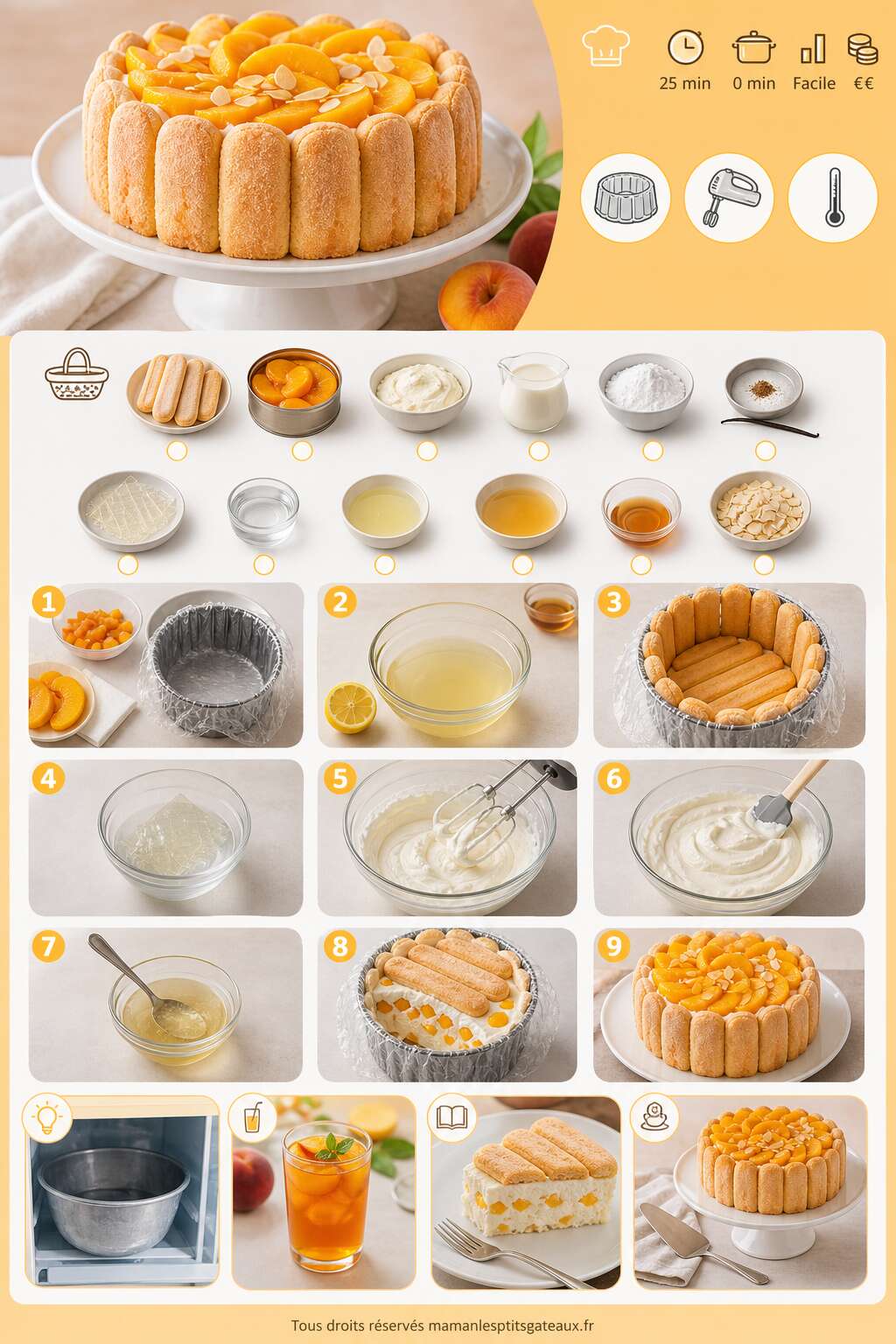 25 min 0 min Facile €€

1

2

3

4

5

6

7

8

9

Tous droits réservés mamanlesptitsgateaux.fr