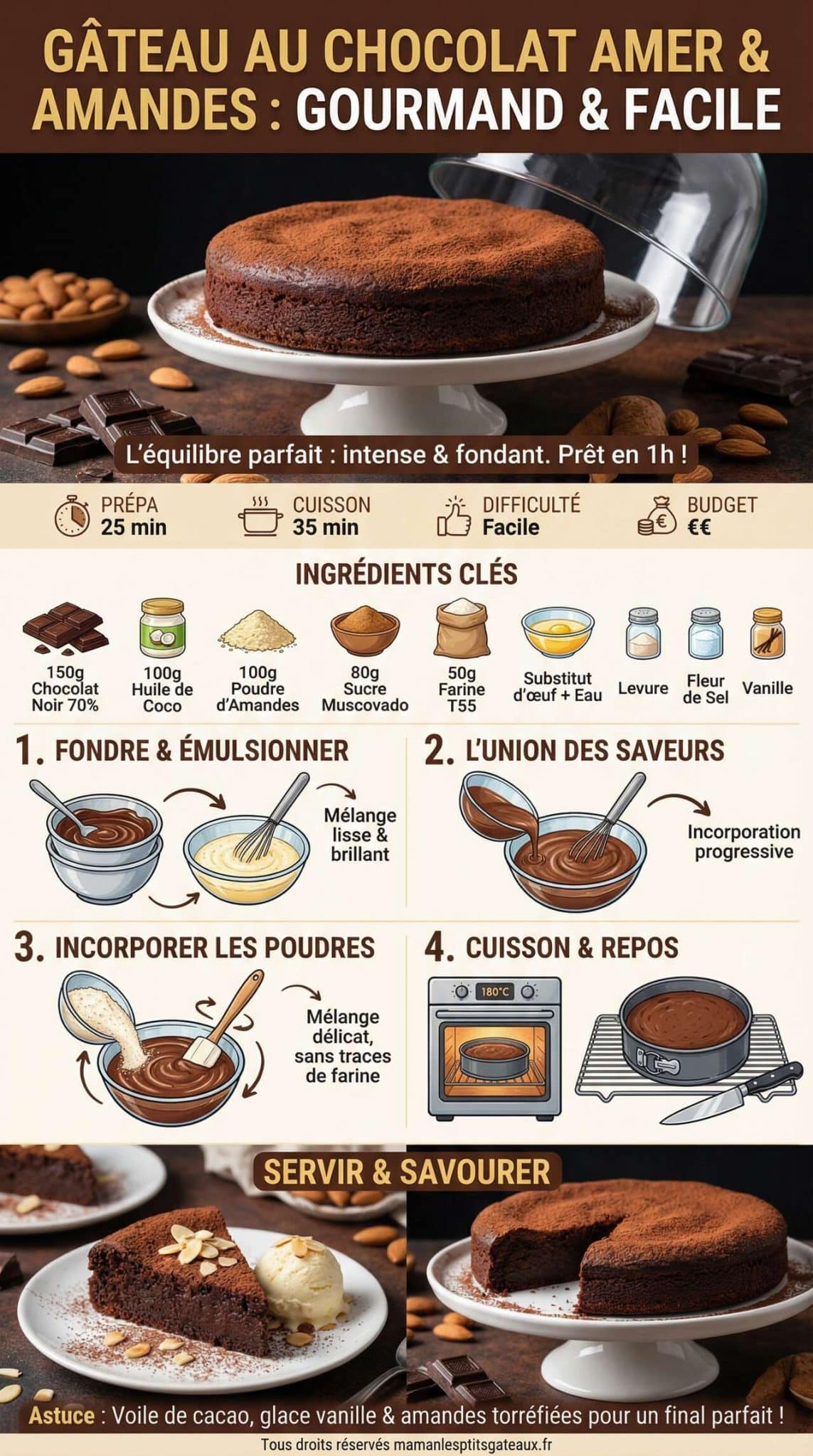 GÂTEAU AU CHOCOLAT AMER & AMANDES : GOURMAND & FACILE

L'équilibre parfait : intense & fondant. Prêt en 1h !

PRÉPA 25 min
CUISSON 35 min
DIFFICULTÉ Facile
BUDGET €€

INGRÉDIENTS CLÉS

150g Chocolat Noir 70%
100g Huile de Coco
100g Poudre d'Amandes
80g Sucre Muscovado
50g Farine T55
Substitut d'œuf + Eau
Levure
Fleur de Sel
Vanille

1. FONDRE & ÉMULSIONNER
Mélange lisse & brillant

2. L'UNION DES SAVEURS
Incorporation progressive

3. INCORPORER LES POUDRES
Mélange délicat, sans traces de farine

4. CUISSON & REPOS
180°C

SERVIR & SAVOURER

Astuce : Voile de cacao, glace vanille & amandes torréfiées pour un final parfait !

Tous droits réservés mamanlesptitsgateaux.fr