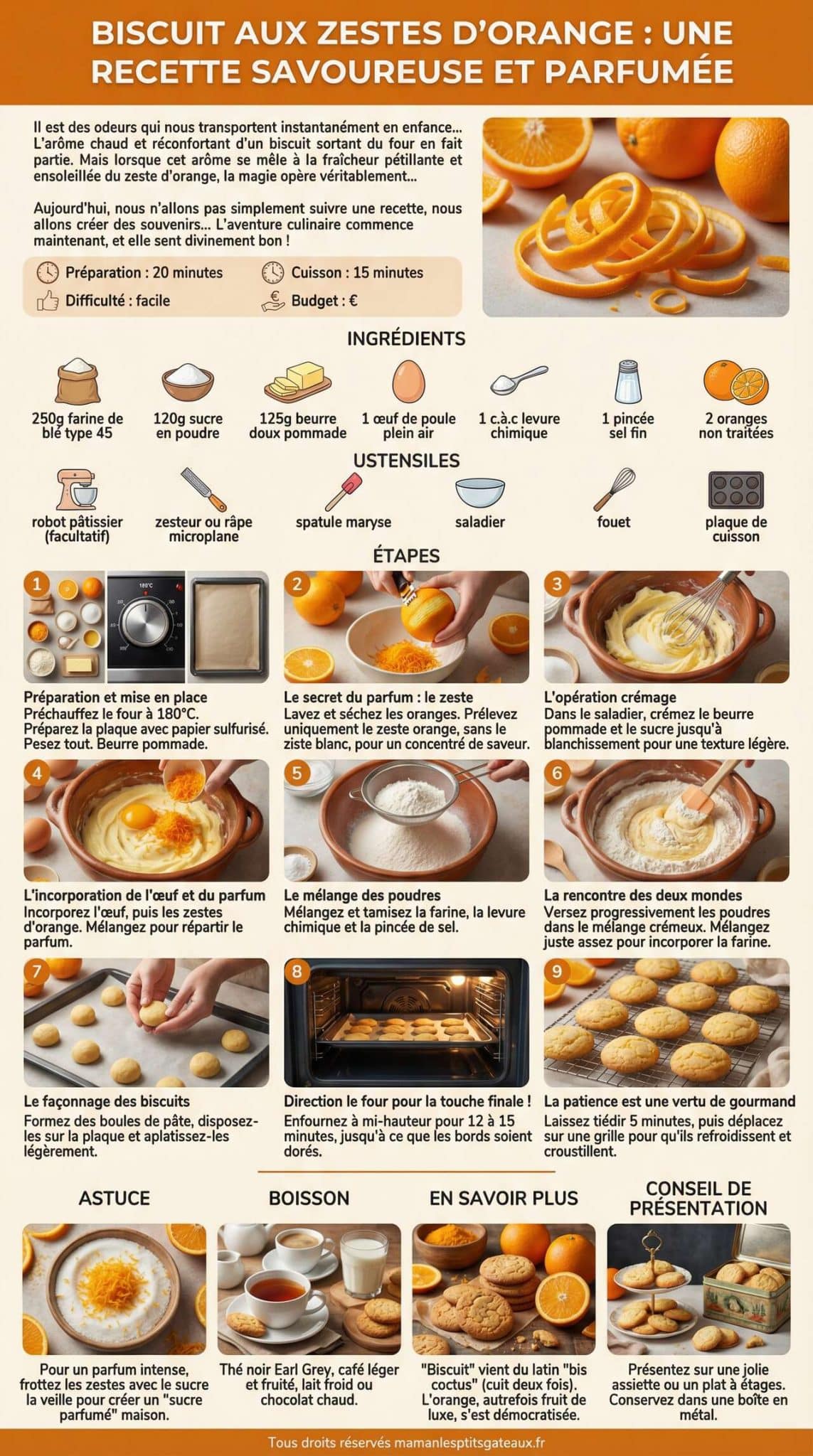 BISCUIT AUX ZESTES D'ORANGE : UNE RECETTE SAVOUREUSE ET PARFUMÉE

Il est des odeurs qui nous transportent instantanément en enfance... L'arôme chaud et réconfortant d'un biscuit sortant du four en fait partie. Mais lorsque cet arôme se mêle à la fraîcheur pétillante et ensoleillée du zeste d'orange, la magie opère véritablement...

Aujourd'hui, nous n'allons pas simplement suivre une recette, nous allons créer des souvenirs... L'aventure culinaire commence maintenant, et elle sent divinement bon !

Préparation : 20 minutes
Cuisson : 15 minutes
Difficulté : facile
Budget : €

INGRÉDIENTS

250g farine de blé type 45
120g sucre en poudre
125g beurre doux pommade
1 œuf de poule plein air
1 c.à.c levure chimique
1 pincée sel fin
2 oranges non traitées

USTENSILES

robot pâtissier (facultatif)
zesteur ou râpe microplane
spatule maryse
saladier
fouet
plaque de cuisson

ÉTAPES

1
180°C
Préparation et mise en place
Préchauffez le four à 180°C. Préparez la plaque avec papier sulfurisé. Pesez tout. Beurre pommade.

2
Le secret du parfum : le zeste
Lavez et séchez les oranges. Prélevez uniquement le zeste orange, sans le ziste blanc, pour un concentré de saveur.

3
L'opération crémage
Dans le saladier, crémez le beurre pommade et le sucre jusqu'à blanchissement pour une texture légère.

4
L'incorporation de l'œuf et du parfum
Incorporez l'œuf, puis les zestes d'orange. Mélangez pour répartir le parfum.

5
Le mélange des poudres
Mélangez et tamisez la farine, la levure chimique et la pincée de sel.

6
La rencontre des deux mondes
Versez progressivement les poudres dans le mélange crémeux. Mélangez juste assez pour incorporer la farine.

7
Le façonnage des biscuits
Formez des boules de pâte, disposez-les sur la plaque et aplatissez-les légèrement.

8
Direction le four pour la touche finale !
Enfournez à mi-hauteur pour 12 à 15 minutes, jusqu'à ce que les bords soient dorés.

9
La patience est une vertu de gourmand
Laissez tiédir 5 minutes, puis déplacez sur une grille pour qu'ils refroidissent et croustillent.

ASTUCE
Pour un parfum intense, frottez les zestes avec le sucre la veille pour créer un "sucre parfumé" maison.

BOISSON
Thé noir Earl Grey, café léger et fruité, lait froid ou chocolat chaud.

EN SAVOIR PLUS
"Biscuit" vient du latin "bis coctus" (cuit deux fois). L'orange, autrefois fruit de luxe, s'est démocratisée.

CONSEIL DE PRÉSENTATION
Présentez sur une jolie assiette ou un plat à étages. Conservez dans une boîte en métal.

Tous droits réservés mamanlesptitsgateaux.fr