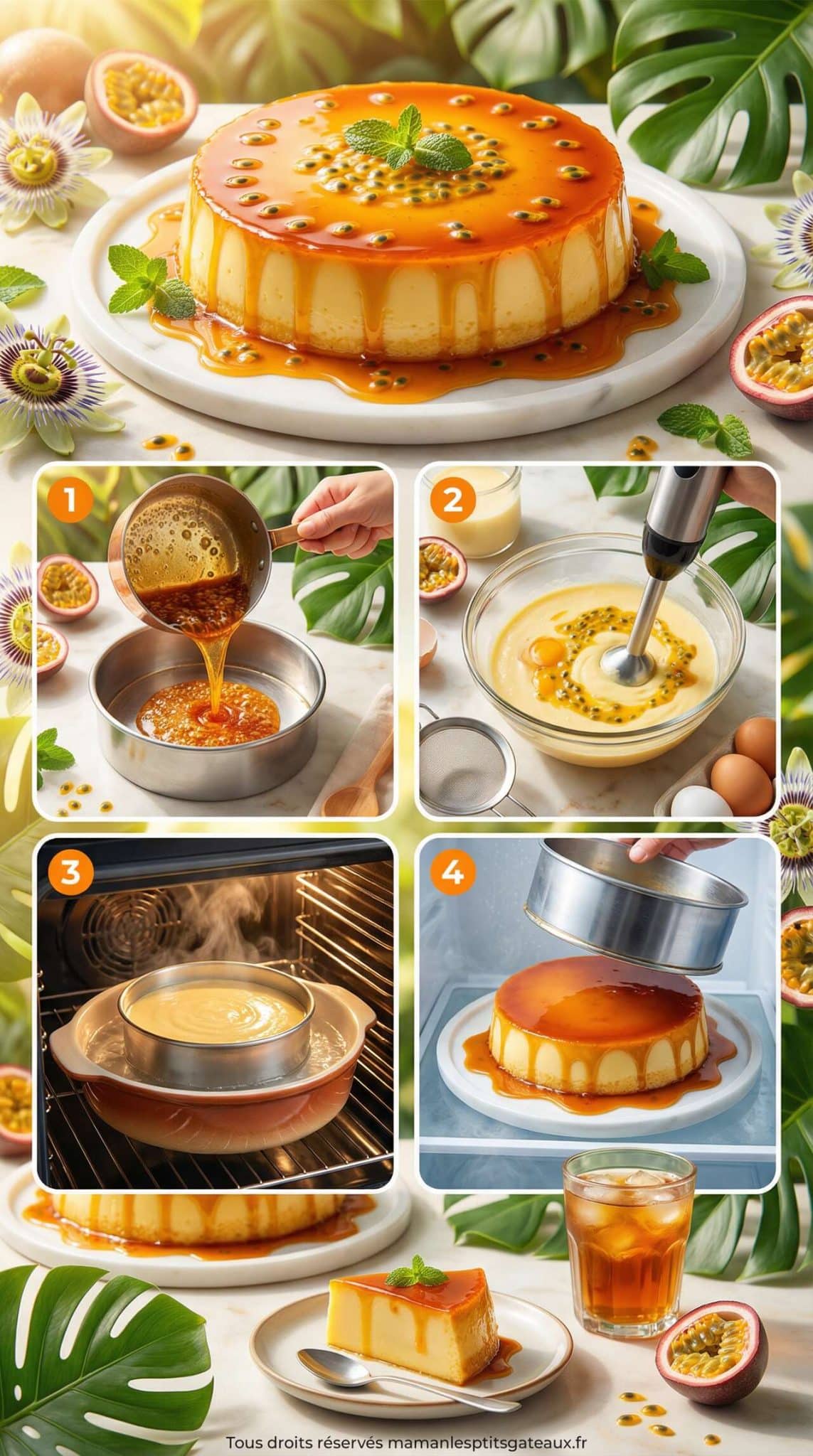 1

2

3

4

Tous droits réservés mamanlesptitsgateaux.fr