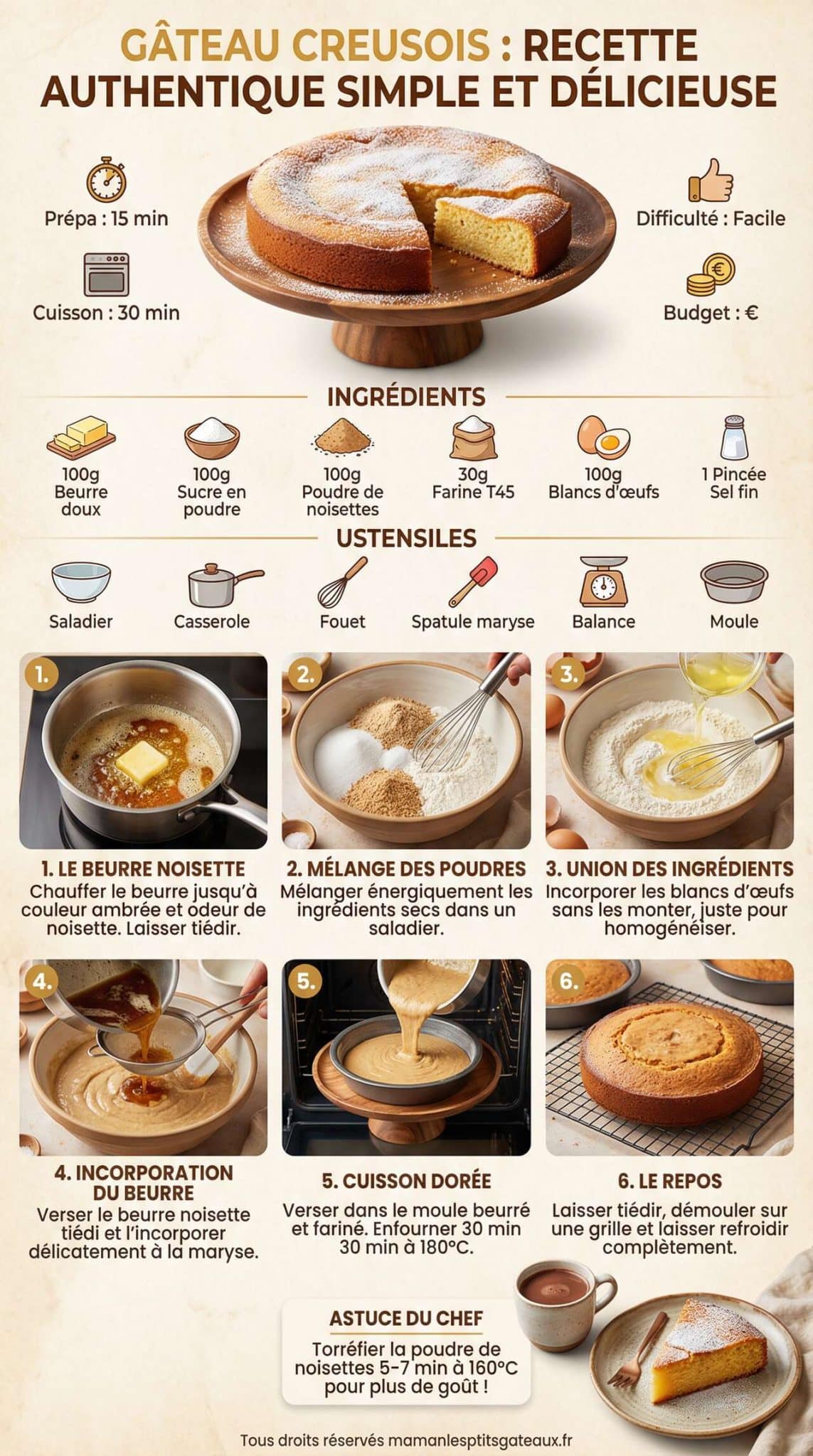 GÂTEAU CREUSOIS : RECETTE AUTHENTIQUE SIMPLE ET DÉLICIEUSE

Prépa : 15 min

Cuisson : 30 min

Difficulté : Facile

Budget : €

INGRÉDIENTS

100g Beurre doux

100g Sucre en poudre

100g Poudre de noisettes

30g Farine T45

100g Blancs d'œufs

1 Pincée Sel fin

USTENSILES

Saladier

Casserole

Fouet

Spatule maryse

Balance

Moule

1.

2.

3.

1. LE BEURRE NOISETTE
Chauffer le beurre jusqu'à couleur ambrée et odeur de noisette. Laisser tiédir.

2. MÉLANGE DES POUDRES
Mélanger énergiquement les ingrédients secs dans un saladier.

3. UNION DES INGRÉDIENTS
Incorporer les blancs d'œufs sans les monter, juste pour homogénéiser.

4.

5.

6.

4. INCORPORATION DU BEURRE
Verser le beurre noisette tiédi et l'incorporer délicatement à la maryse.

5. CUISSON DORÉE
Verser dans le moule beurré et fariné. Enfourner 30 min 30 min à 180°C.

6. LE REPOS
Laisser tiédir, démouler sur une grille et laisser refroidir complètement.

ASTUCE DU CHEF
Torréfier la poudre de noisettes 5-7 min à 160°C pour plus de goût !

Tous droits réservés mamanlesptitsgateaux.fr