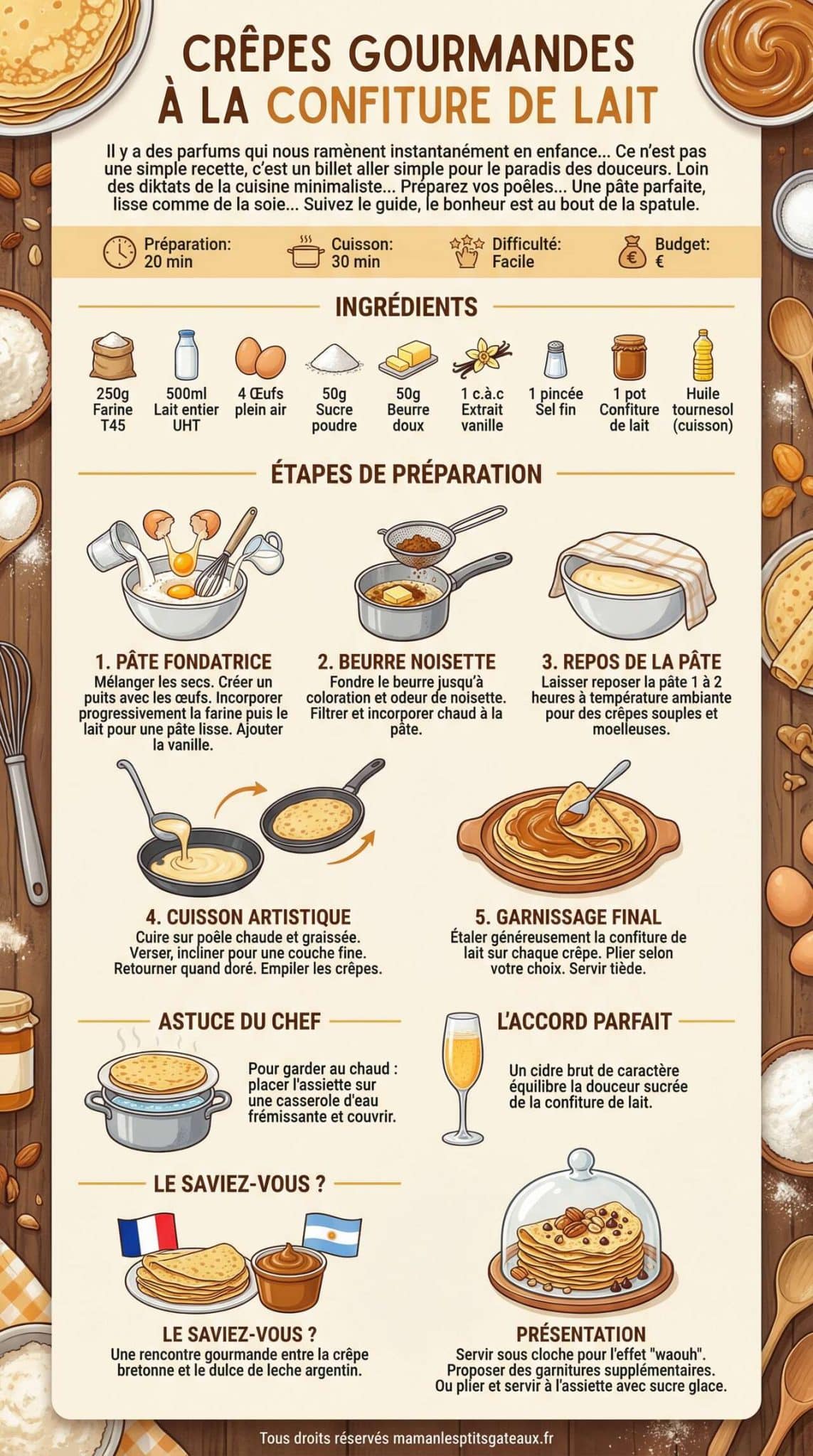 CRÊPES GOURMANDES
À LA CONFITURE DE LAIT

Il y a des parfums qui nous ramènent instantanément en enfance... Ce n'est pas une simple recette, c'est un billet aller simple pour le paradis des douceurs. Loin des diktats de la cuisine minimaliste... Préparez vos poêles... Une pâte parfaite, lisse comme de la soie... Suivez le guide, le bonheur est au bout de la spatule.

Préparation: 20 min
Cuisson: 30 min
Difficulté: Facile
Budget: €

INGRÉDIENTS

250g Farine T45
500ml Lait entier UHT
4 Œufs plein air
50g Sucre poudre
50g Beurre doux
1 c.à.c Extrait vanille
1 pincée Sel fin
1 pot Confiture de lait
Huile tournesol (cuisson)

ÉTAPES DE PRÉPARATION

1. PÂTE FONDATRICE
Mélanger les secs. Créer un puits avec les œufs. Incorporer progressivement la farine puis le lait pour une pâte lisse. Ajouter la vanille.

2. BEURRE NOISETTE
Fondre le beurre jusqu'à coloration et odeur de noisette. Filtrer et incorporer chaud à la pâte.

3. REPOS DE LA PÂTE
Laisser reposer la pâte 1 à 2 heures à température ambiante pour des crêpes souples et moelleuses.

4. CUISSON ARTISTIQUE
Cuire sur poêle chaude et graissée. Verser, incliner pour une couche fine. Retourner quand doré. Empiler les crêpes.

5. GARNISSAGE FINAL
Étaler généreusement la confiture de lait sur chaque crêpe. Plier selon votre choix. Servir tiède.

ASTUCE DU CHEF

Pour garder au chaud : placer l'assiette sur une casserole d'eau frémissante et couvrir.

L'ACCORD PARFAIT

Un cidre brut de caractère équilibre la douceur sucrée de la confiture de lait.

LE SAVIEZ-VOUS ?

LE SAVIEZ-VOUS ?
Une rencontre gourmande entre la crêpe bretonne et le dulce de leche argentin.

PRÉSENTATION
Servir sous cloche pour l'effet "waouh". Proposer des garnitures supplémentaires. Ou plier et servir à l'assiette avec sucre glace.

Tous droits réservés mamanlesptitsgateaux.fr