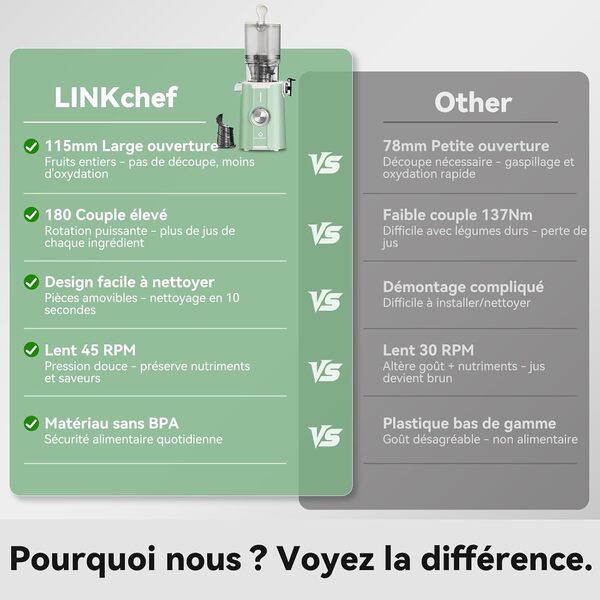 LINKchef

115mm Large ouverture
Fruits entiers - pas de découpe, moins d'oxydation

180 Couple élevé
Rotation puissante - plus de jus de chaque ingrédient

Design facile à nettoyer
Pièces amovibles - nettoyage en 10 secondes

Lent 45 RPM
Pression douce - préserve nutriments et saveurs

Matériau sans BPA
Sécurité alimentaire quotidienne

VS
VS
VS
VS
VS

Other

78mm Petite ouverture
Découpe nécessaire - gaspillage et oxydation rapide

Faible couple 137Nm
Difficile avec légumes durs - perte de jus

Démontage compliqué
Difficile à installer/nettoyer

Lent 30 RPM
Altère goût + nutriments - jus devient brun

Plastique bas de gamme
Goût désagréable - non alimentaire

Pourquoi nous ? Voyez la différence.