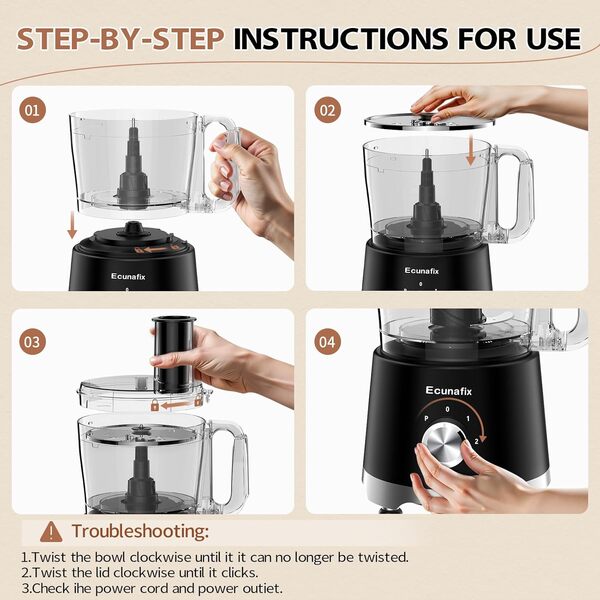 STEP-BY-STEP INSTRUCTIONS FOR USE

01

Ecunafix

02

Ecunafix

0

03

04

Ecunafix

P 0 1 2

Troubleshooting:

1.Twist the bowl clockwise until it it can no longer be twisted.
2.Twist the lid clockwise until it clicks.
3.Check ihe power cord and power outiet.